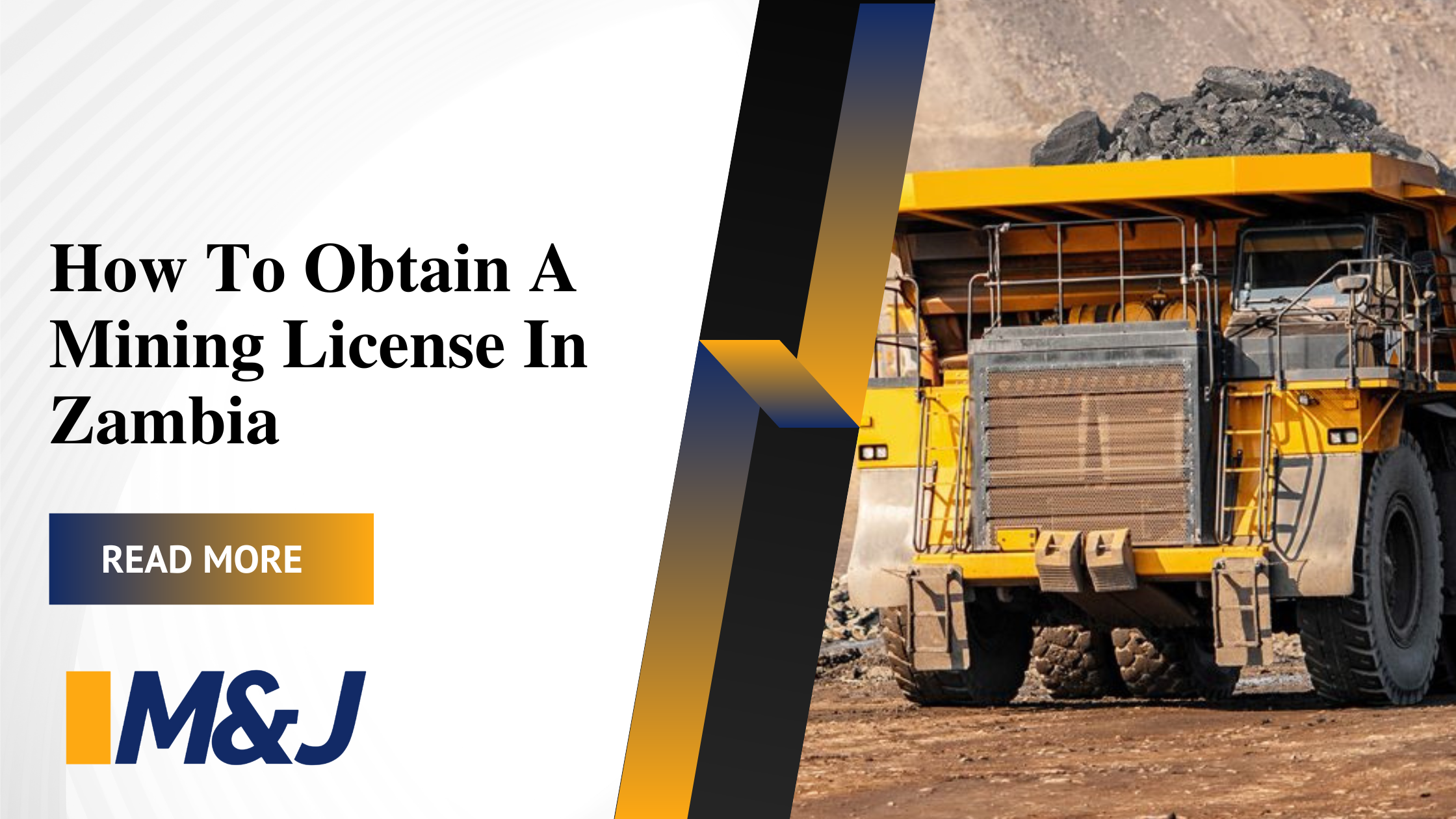 How To Obtain A Mining License In Zambia

READ MORE

M&J